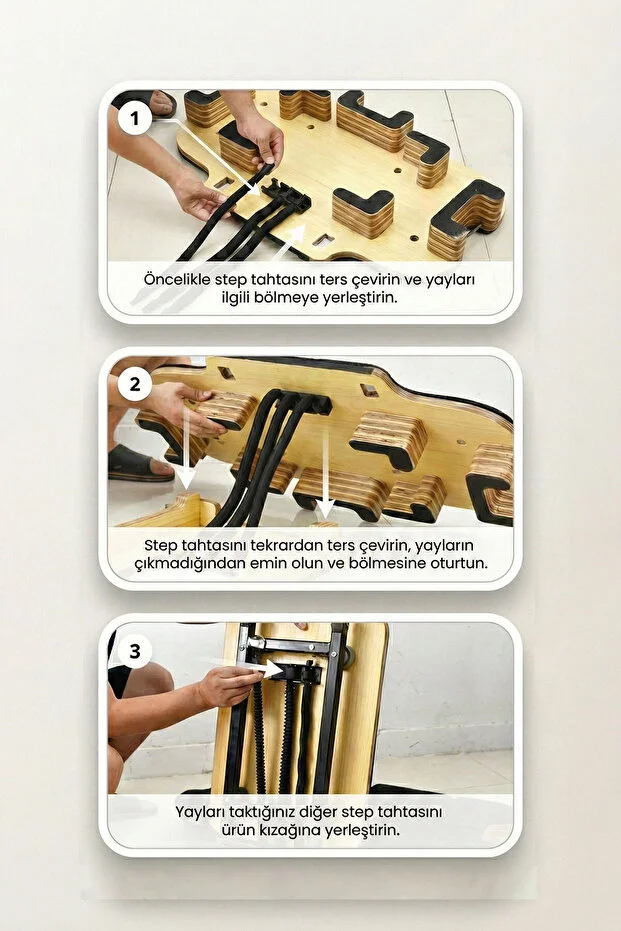 1

Öncelikle step tahtasını ters çevirin ve yayları ilgili bölmeye yerleştirin.

2

Step tahtasını tekrardan ters çevirin, yayların çıkmadığından emin olun ve bölmesine oturtun.

3

Yayları taktığınız diğer step tahtasını ürün kızağına yerleştirin.